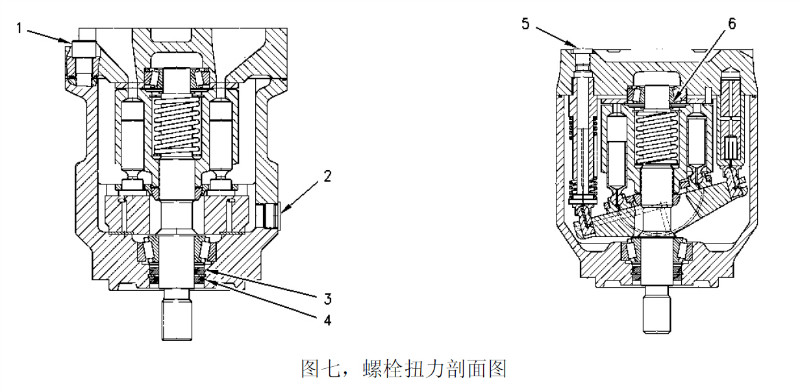 1
2
3
4
5
6
图七，螺栓扭力剖面图